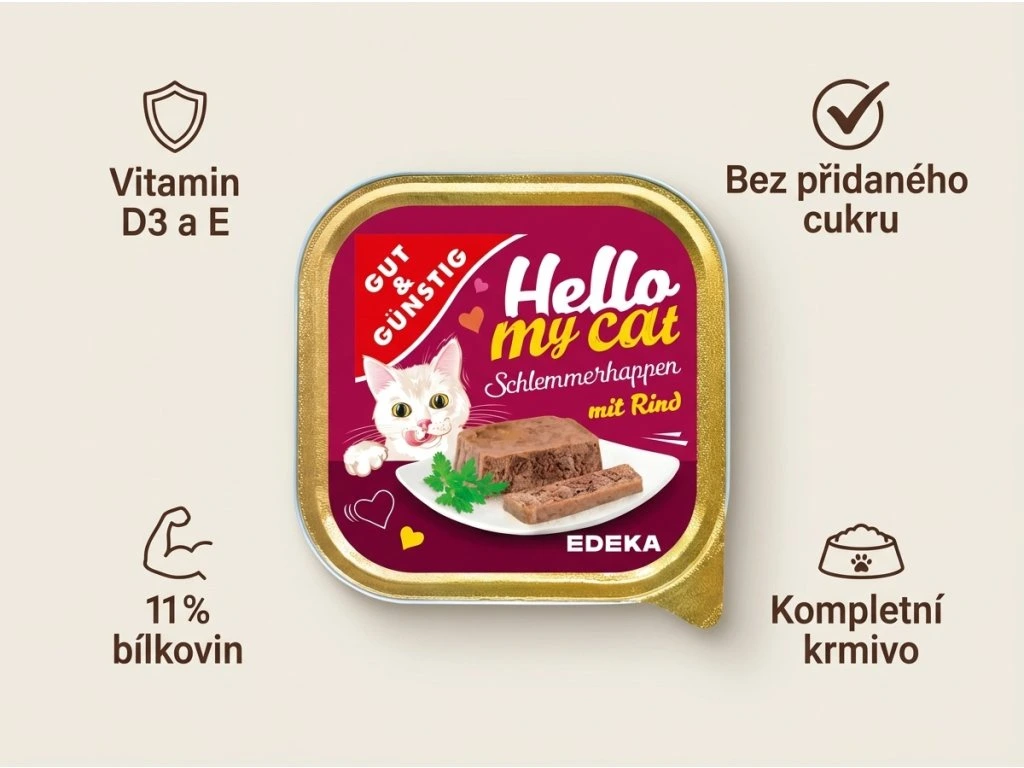 Vitamin D3 a E

Bez přidaného cukru

GUT & GÜNSTIG

Hello my cat

Schlemmerhappen

mit Rind

EDEKA

11% bílkovin

Kompletní krmivo